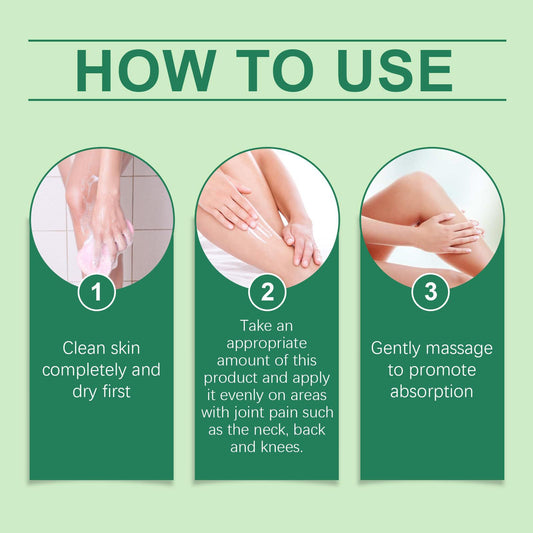 HOW TO USE

1

Clean skin completely and dry first

2

Take an appropriate amount of this product and apply it evenly on areas with joint pain such as the neck, back and knees.

3

Gently massage to promote absorption